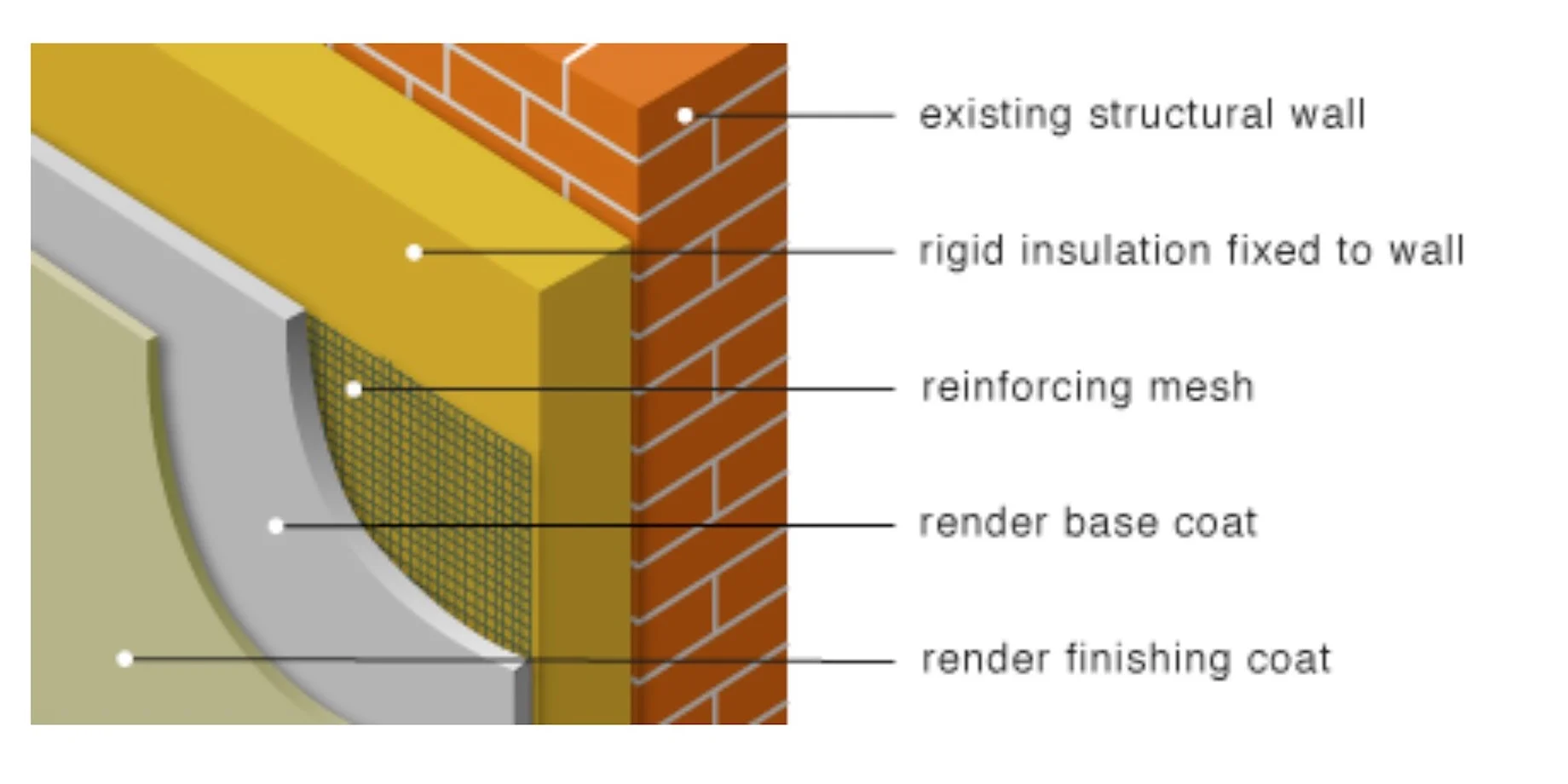 existing structural wall

rigid insulation fixed to wall

reinforcing mesh

render base coat

render finishing coat