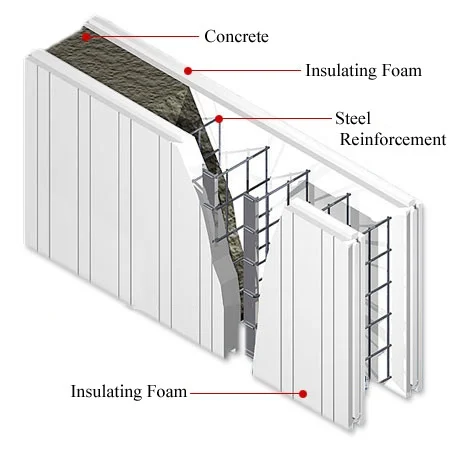 Concrete

Insulating Foam

Steel Reinforcement

Insulating Foam