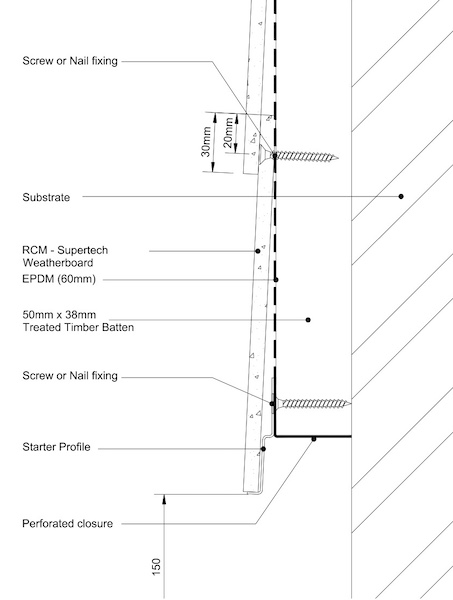 Screw or Nail fixing

30mm

20mm

Substrate

RCM - Supertech Weatherboard

EPDM (60mm)

50mm x 38mm Treated Timber Batten

Screw or Nail fixing

Starter Profile

Perforated closure

150