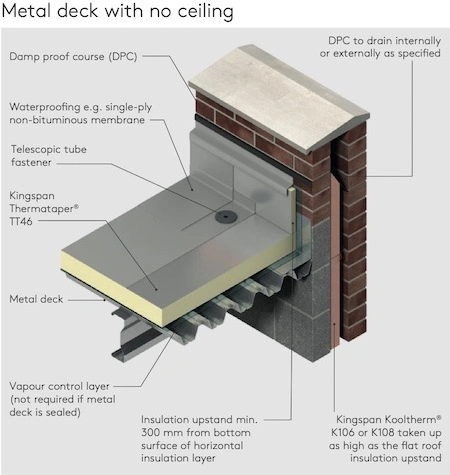 Metal deck with no ceiling

Damp proof course (DPC)

DPC to drain internally or externally as specified

Waterproofing e.g. single-ply non-bituminous membrane

Telescopic tube fastener

Kingspan Thermataper® TT46

Metal deck

Vapour control layer (not required if metal deck is sealed)

Insulation upstand min. 300 mm from bottom surface of horizontal insulation layer

Kingspan Kooltherm® K106 or K108 taken up as high as the flat roof insulation upstand